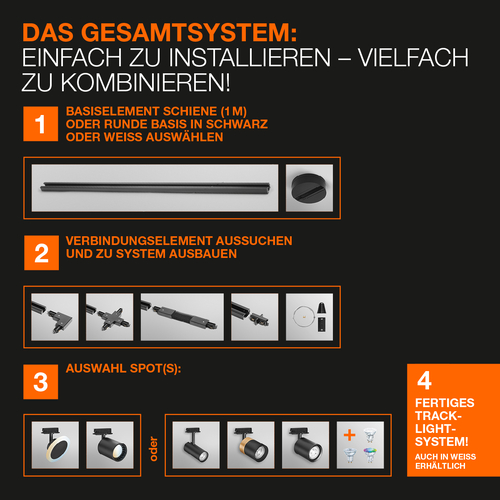 DAS GESAMTSYSTEM:
EINFACH ZU INSTALLIEREN – VIELFACH ZU KOMBINIEREN!

1
BASISELEMENT SCHIENE (1 M) ODER RUNDE BASIS IN SCHWARZ ODER WEISS AUSWÄHLEN

2
VERBINDUNGSELEMENT AUSSUCHEN UND ZU SYSTEM AUSBAUEN

3
AUSWAHL SPOT(S):

oder

+

4
FERTIGES TRACK-LIGHT-SYSTEM!
AUCH IN WEISS ERHÄLTLICH