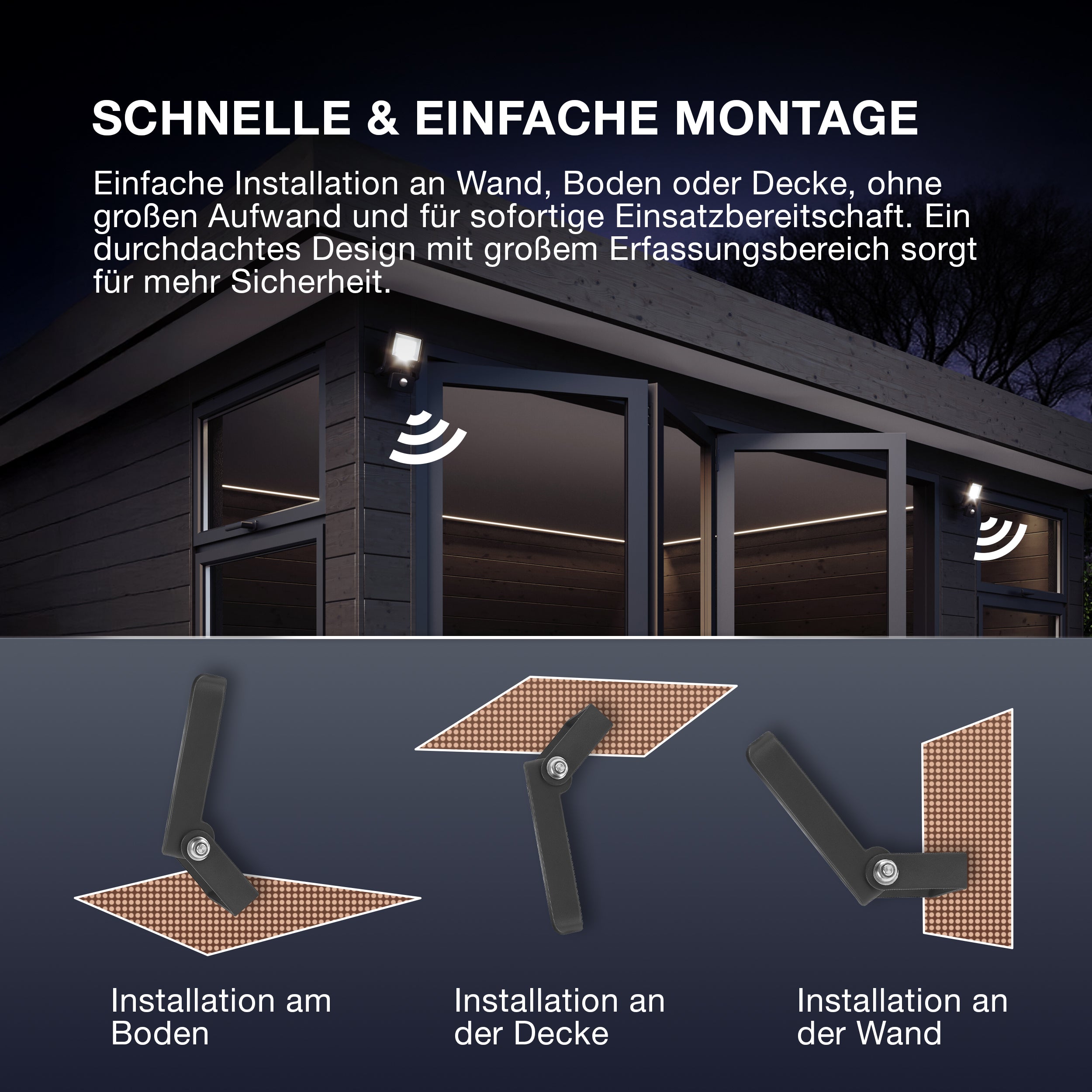 SCHNELLE & EINFACHE MONTAGE

Einfache Installation an Wand, Boden oder Decke, ohne großen Aufwand und für sofortige Einsatzbereitschaft. Ein durchdachtes Design mit großem Erfassungsbereich sorgt für mehr Sicherheit.

Installation am Boden

Installation an der Decke

Installation an der Wand